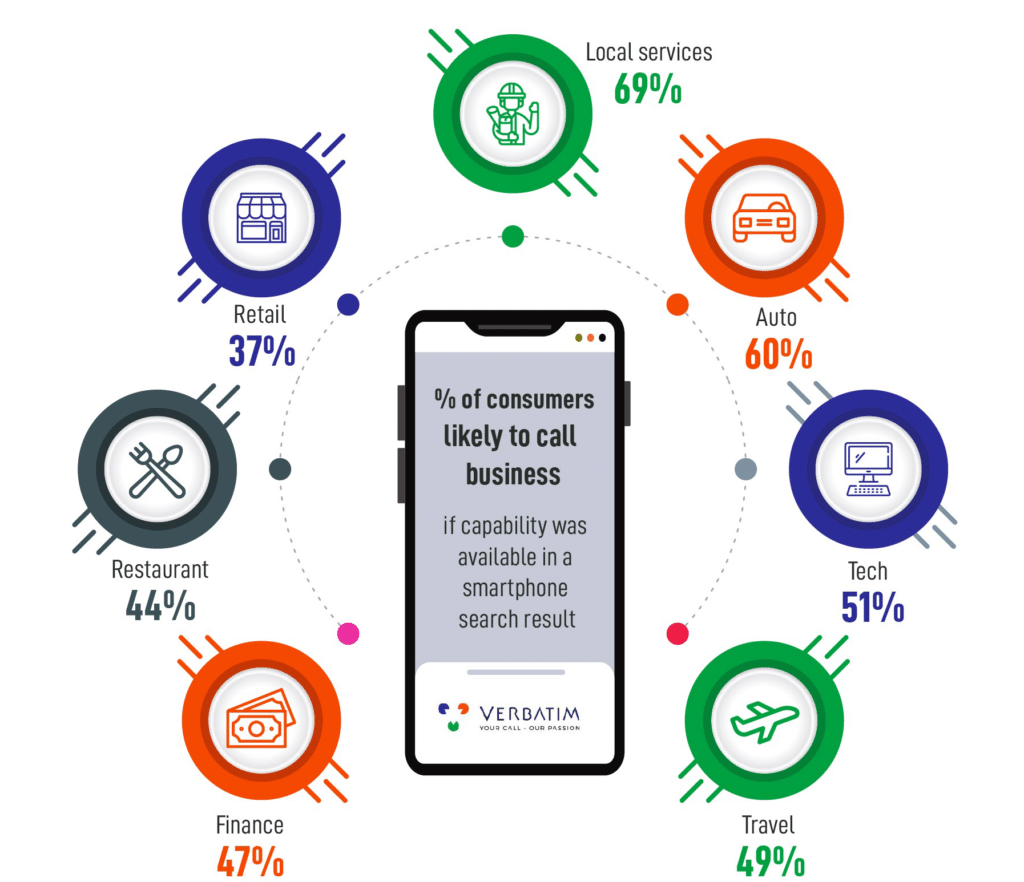 Local services
69%

Retail
37%

Auto
60%

Restaurant
44%

Tech
51%

Finance
47%

Travel
49%

% of consumers likely to call business

if capability was available in a smartphone search result

VERBATIM
YOUR CALL - OUR PASSION